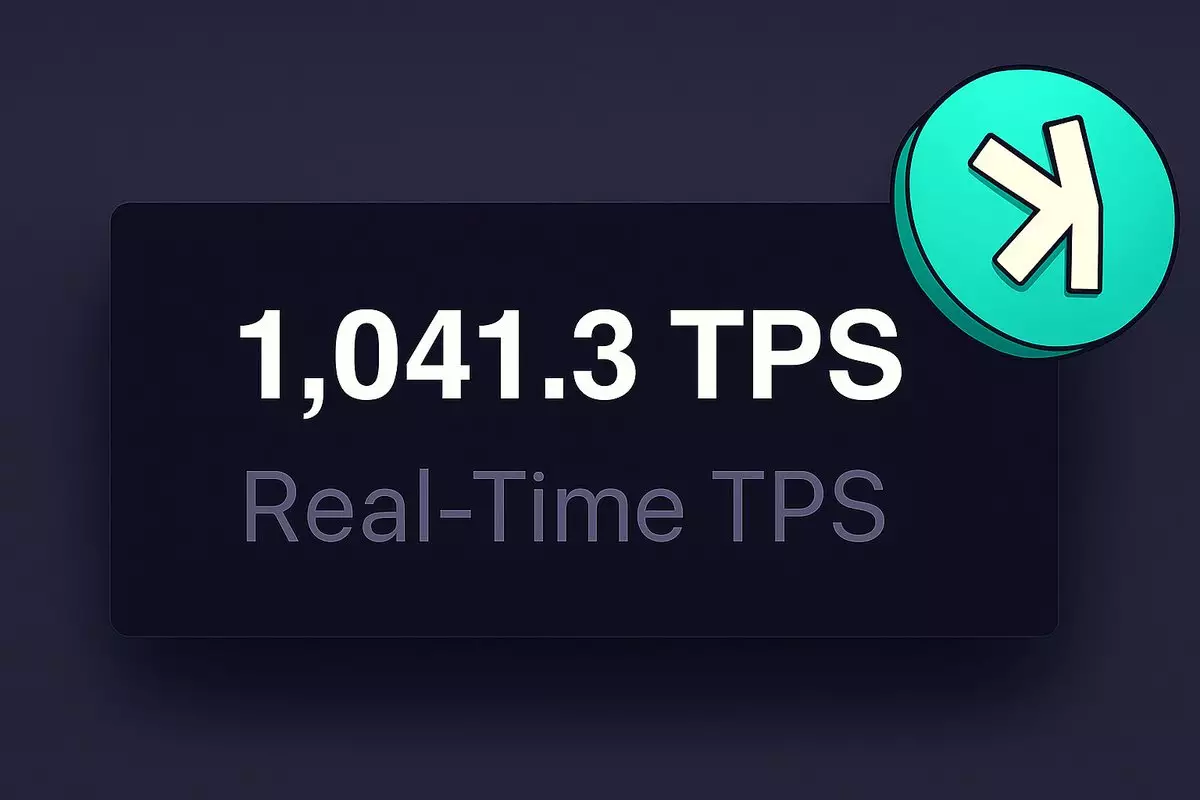 1,041.3 TPS

Real-Time TPS