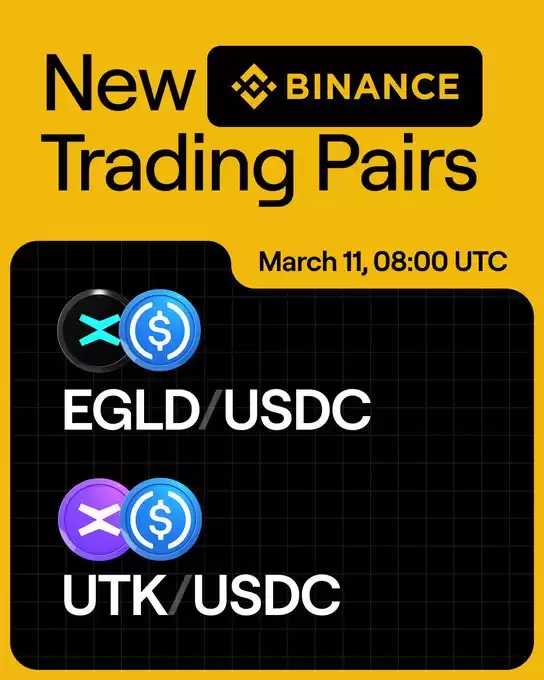 New BINANCE
Trading Pairs

March 11, 08:00 UTC

EGLD/USDC

UTK/USDC